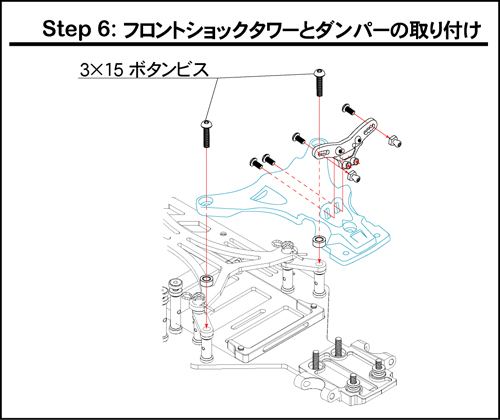 Step 6: フロントショックタワーとダンパーの取り付け

3×15 ボタンビス